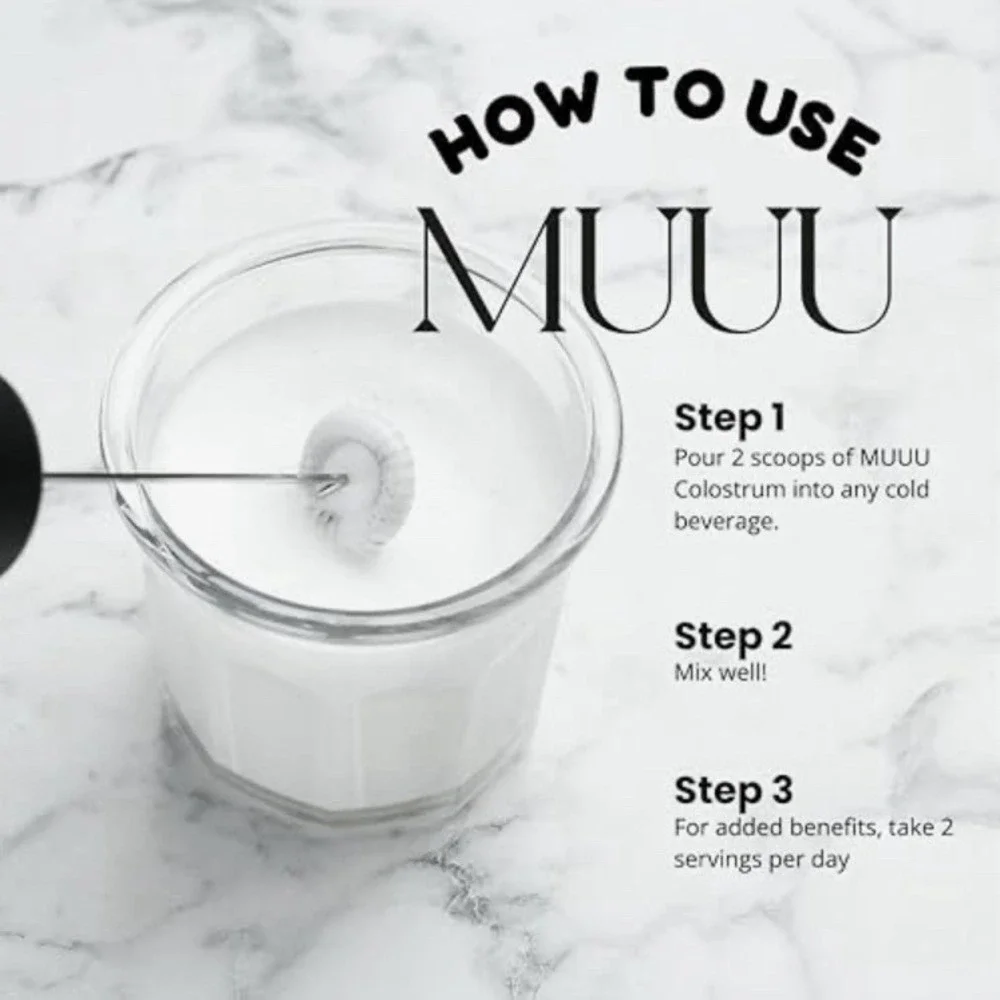 HOW TO USE
MUUU

Step 1
Pour 2 scoops of MUUU Colostrum into any cold beverage.

Step 2
Mix well!

Step 3
For added benefits, take 2 servings per day